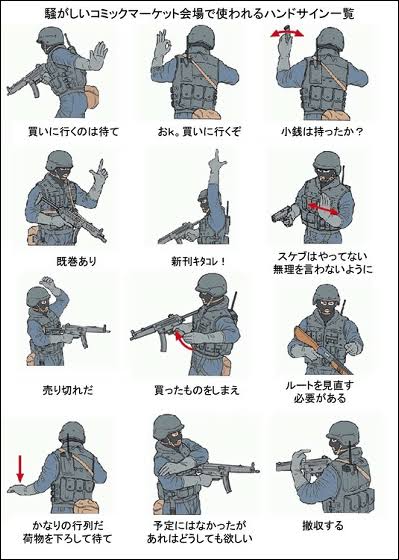 騒がしいコミックマーケット会場で使われるハンドサイン一覧

買いに行くのは待て

おk。買いに行くぞ

小銭は持ったか？

既巻あり

新刊キタコレ！

スケブはやってない
無理を言わないように

売り切れだ

買ったものをしまえ

ルートを見直す
必要がある

かなりの行列だ
荷物を下ろして待て

予定にはなかったが
あれはどうしても欲しい

撤収する